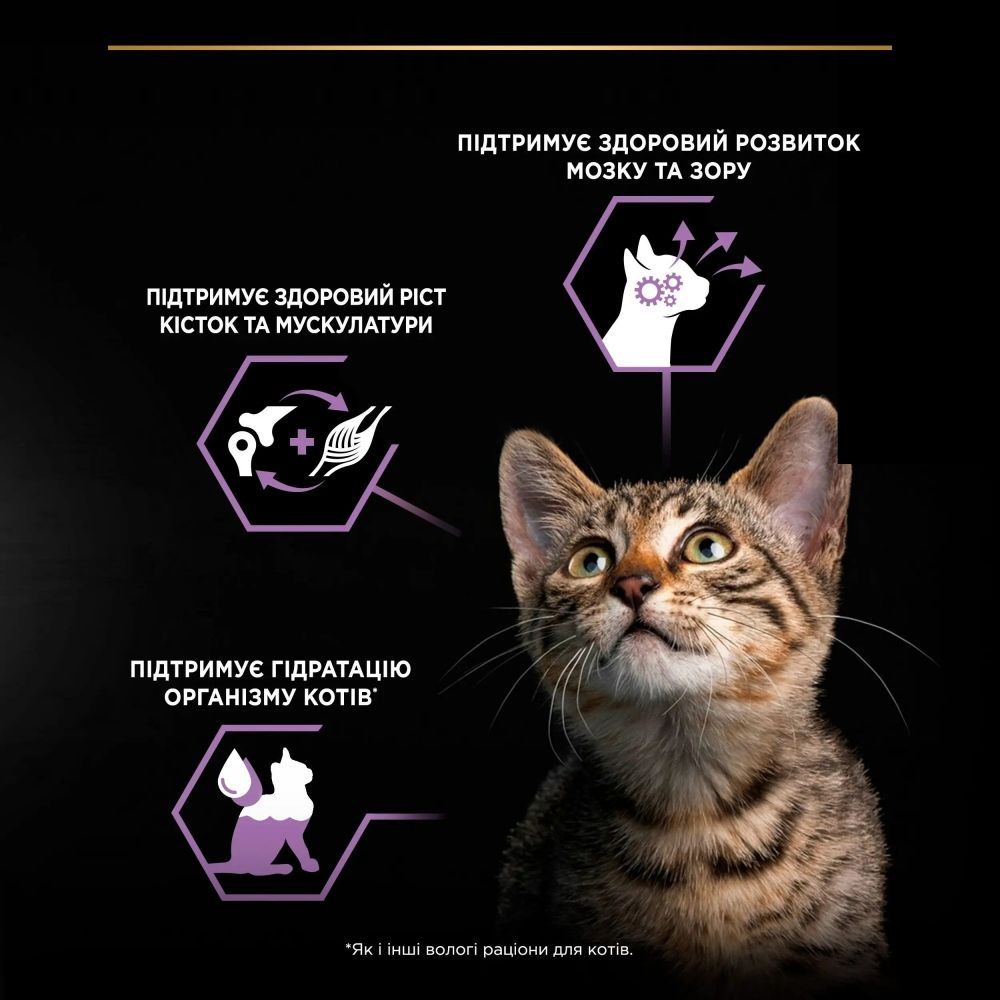 ПІДТРИМУЄ ЗДОРОВИЙ РОЗВИТОК МОЗКУ ТА ЗОРУ

ПІДТРИМУЄ ЗДОРОВИЙ РІСТ КІСТОК ТА МУСКУЛАТУРИ

ПІДТРИМУЄ ГІДРАТАЦІЮ ОРГАНІЗМУ КОТІВ*

*Як і інші вологі раціони для котів.