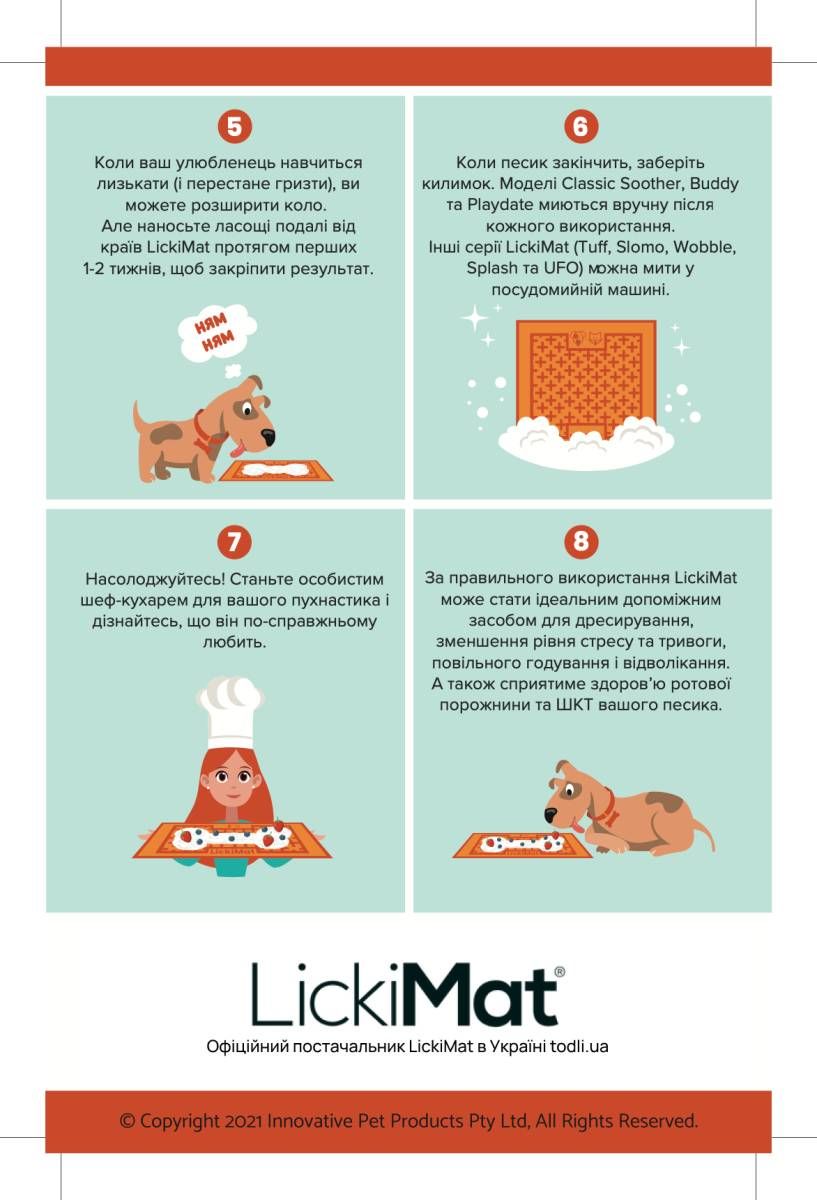 5

Коли ваш улюбленець навчиться лизькати (і перестане гризти), ви можете розширити коло.
Але наносьте ласощі подалі від країв LickiMat протягом перших 1-2 тижнів, щоб закріпити результат.

НЯМ НЯМ

6

Коли песик закінчить, заберіть килимок. Моделі Classic Soother, Buddy та Playdate миються вручну після кожного використання.
Інші серії LickiMat (Tuff, Slomo, Wobble, Splash та UFO) можна мити у посудомийній машині.

7

Насолоджуйтесь! Станьте особистим шеф-кухарем для вашого пухнастика і дізнайтесь, що він по-справжньому любить.

8

За правильного використання LickiMat може стати ідеальним допоміжним засобом для дресирування, зменшення рівня стресу та тривоги, повільного годування і відволікання. А також сприятиме здоров'ю ротової порожнини та ШКТ вашого песика.

LickiMat®

Офіційний постачальник LickiMat в Україні todli.ua

© Copyright 2021 Innovative Pet Products Pty Ltd, All Rights Reserved.