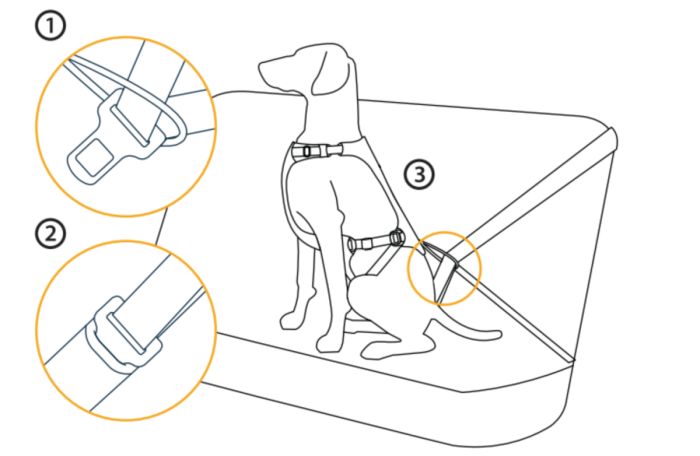 1

2

3