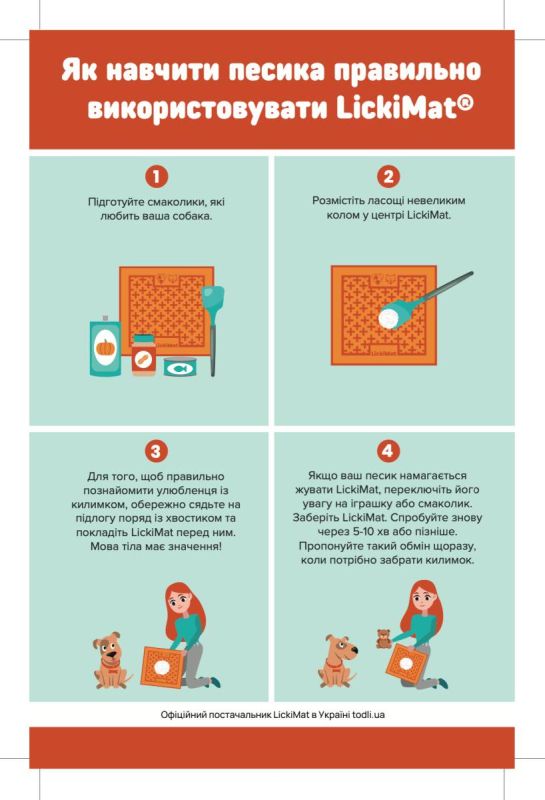 Як навчити песика правильно використовувати LickiMat®

1
Підготуйте смаколики, які любить ваша собака.

2
Розмістіть ласощі невеликим колом у центрі LickiMat.

3
Для того, щоб правильно познайомити улюбленця із килимком, обережно сядьте на підлогу поряд із хвостиком та покладіть LickiMat перед ним. Мова тіла має значення!

4
Якщо ваш песик намагається жувати LickiMat, переключіть його увагу на іграшку або смаколик. Заберіть LickiMat. Спробуйте знову через 5-10 хв або пізніше. Пропонуйте такий обмін щоразу, коли потрібно забрати килимок.

Офіційний постачальник LickiMat в Україні todli.ua