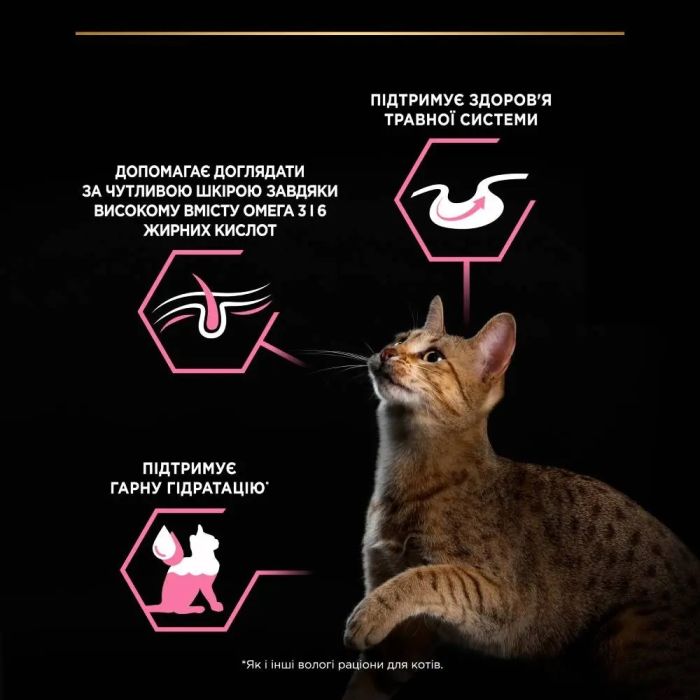 ПІДТРИМУЄ ЗДОРОВ'Я ТРАВНОЇ СИСТЕМИ

ДОПОМАГАЄ ДОГЛЯДАТИ ЗА ЧУТЛИВОЮ ШКІРОЮ ЗАВДЯКИ ВИСОКОМУ ВМІСТУ ОМЕГА 3 І 6 ЖИРНИХ КИСЛОТ

ПІДТРИМУЄ ГАРНУ ГІДРАТАЦІЮ*

*Як і інші вологі раціони для котів.