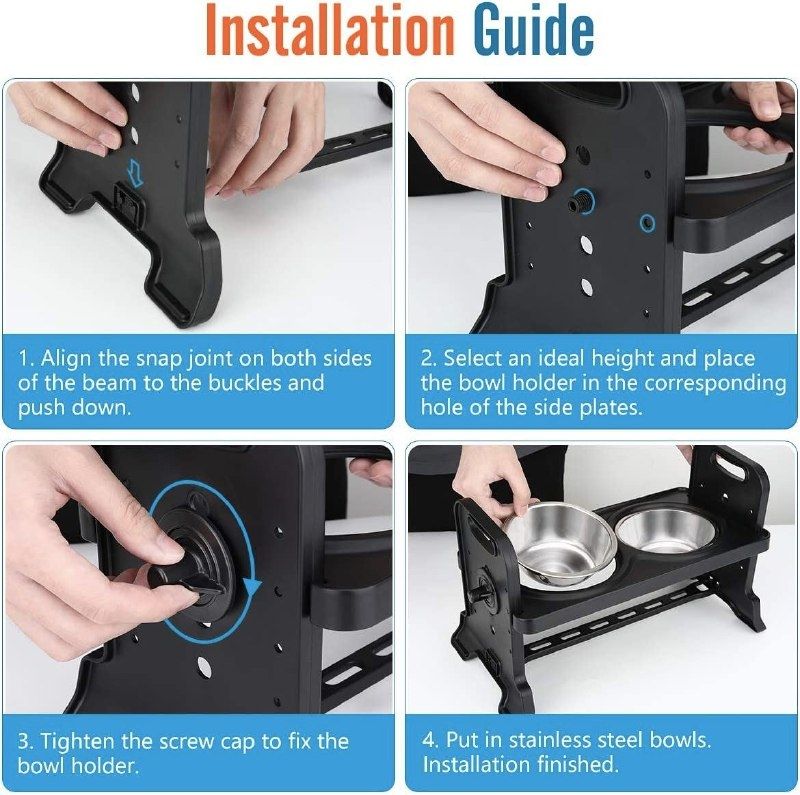 Installation Guide

1. Align the snap joint on both sides of the beam to the buckles and push down.

2. Select an ideal height and place the bowl holder in the corresponding hole of the side plates.

3. Tighten the screw cap to fix the bowl holder.

4. Put in stainless steel bowls. Installation finished.