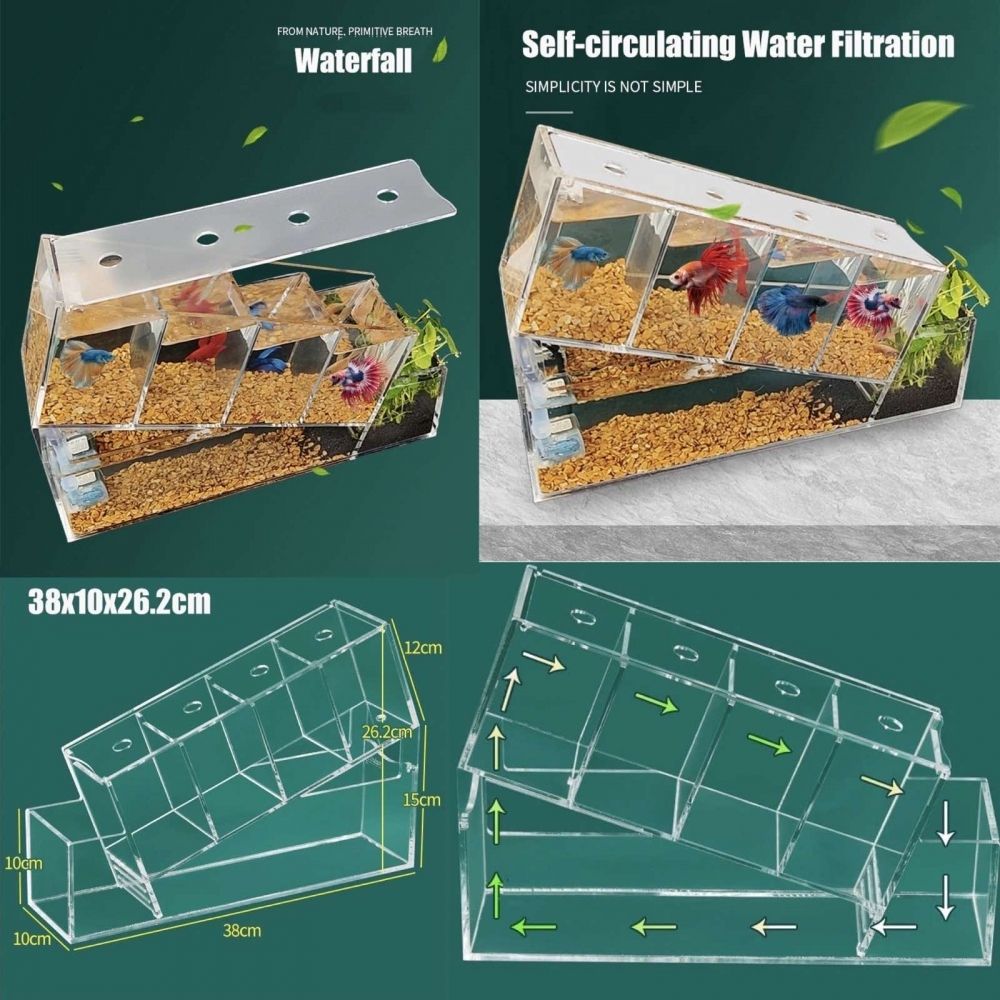 FROM NATURE, PRIMITIVE BREATH
Waterfall

Self-circulating Water Filtration
SIMPLICITY IS NOT SIMPLE

38x10x26.2cm
12cm
26.2cm
15cm
10cm
10cm
38cm